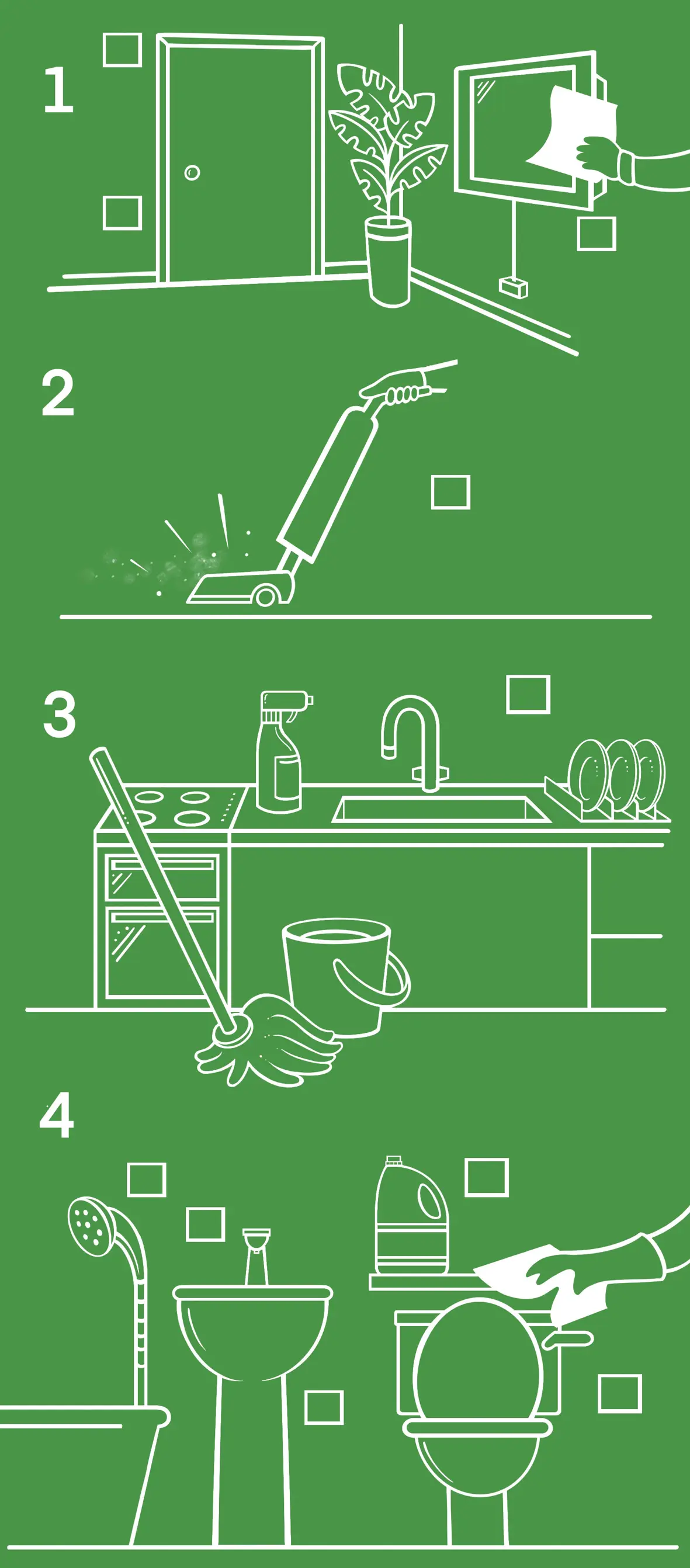 1

2

3

4